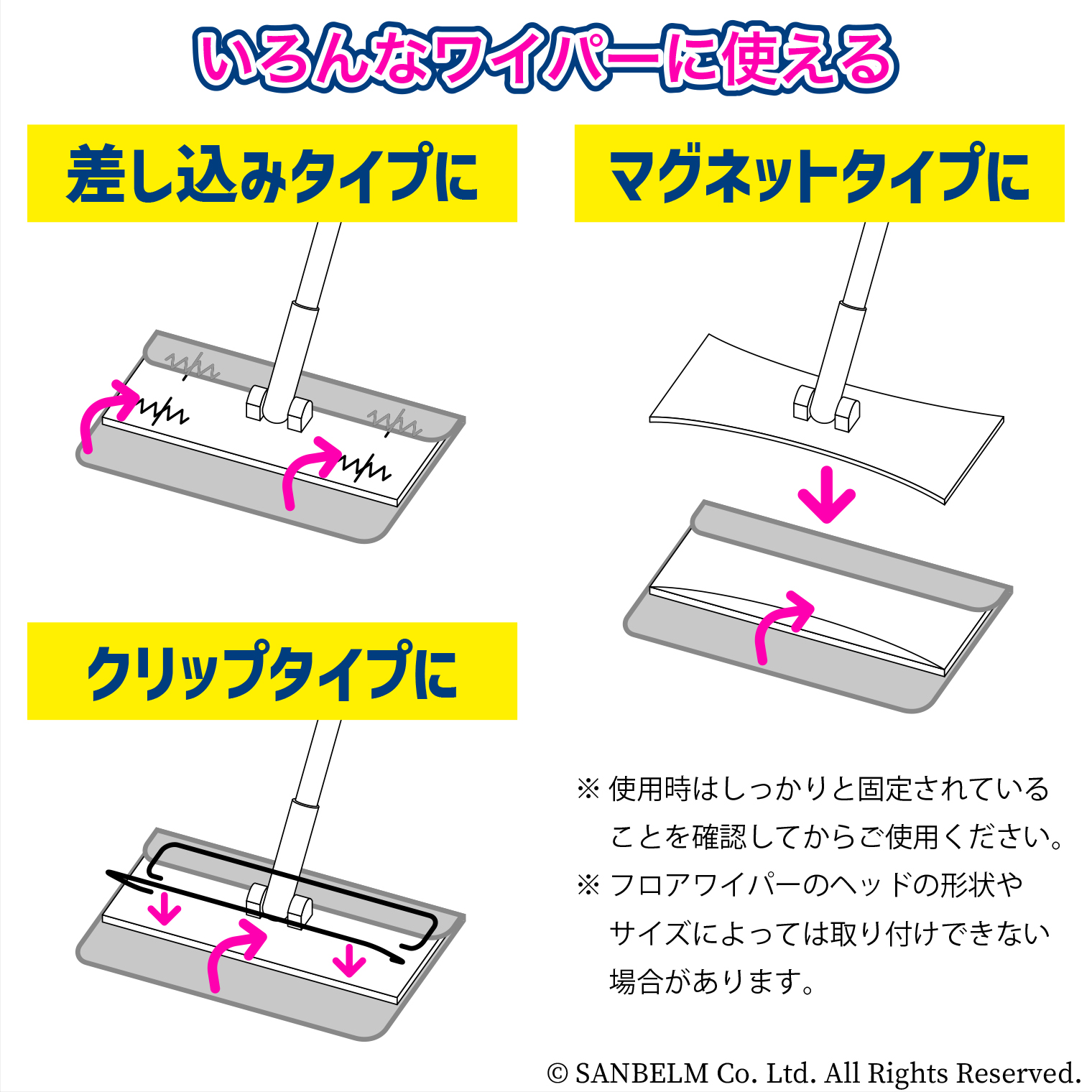 いろんなワイパーに使える

差し込みタイプに

マグネットタイプに

クリップタイプに

※ 使用時はしっかりと固定されていることを確認してからご使用ください。

※ フロアワイパーのヘッドの形状やサイズによっては取り付けできない場合があります。

© SANBELM Co. Ltd. All Rights Reserved.