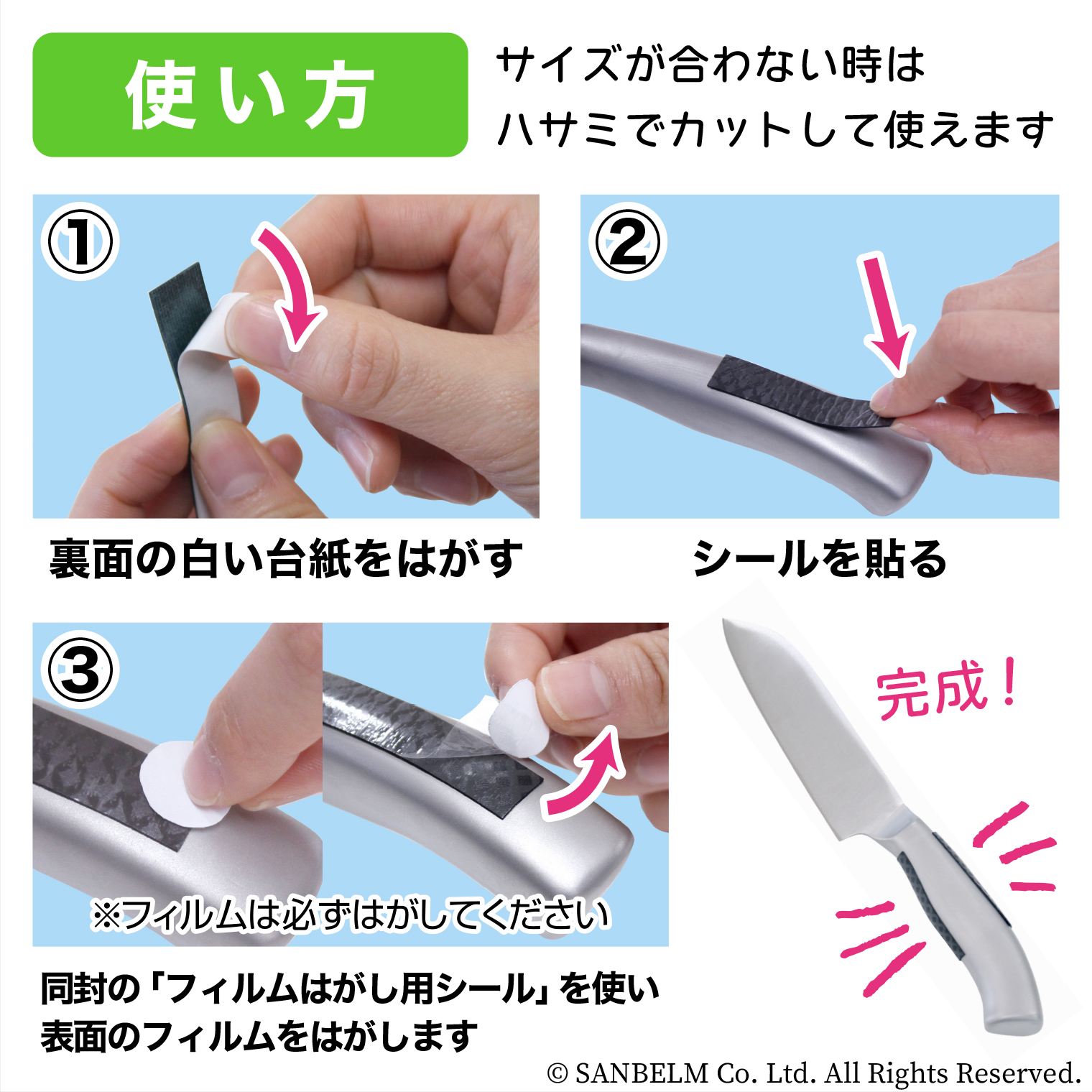 使い方

サイズが合わない時は
ハサミでカットして使えます

①

裏面の白い台紙をはがす

②

シールを貼る

③

※フィルムは必ずはがしてください

同封の「フィルムはがし用シール」を使い
表面のフィルムをはがします

完成！

© SANBELM Co. Ltd. All Rights Reserved.