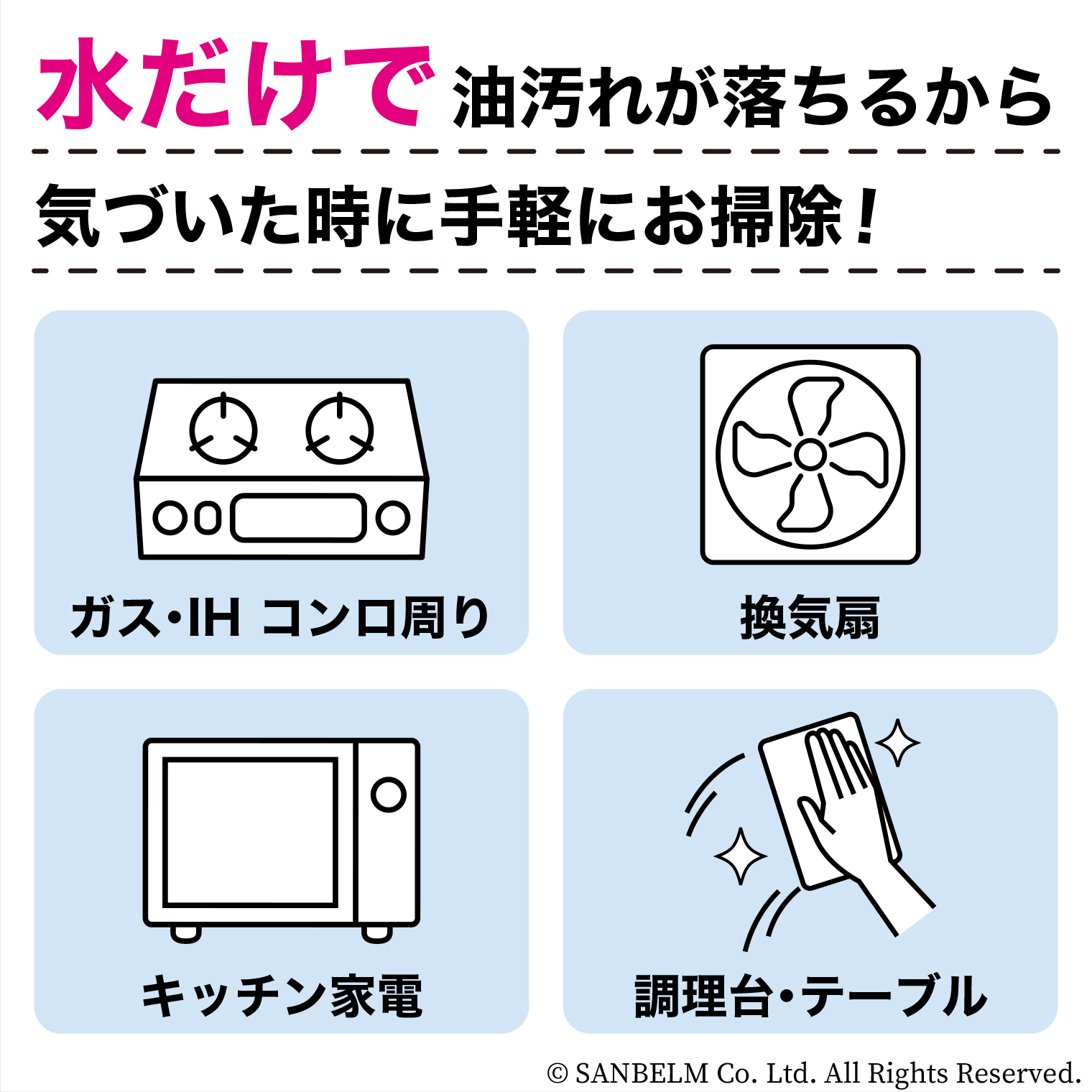 水だけで 油汚れが落ちるから

気づいた時に手軽にお掃除！

ガス・IH コンロ周り

換気扇

キッチン家電

調理台・テーブル

© SANBELM Co. Ltd. All Rights Reserved.